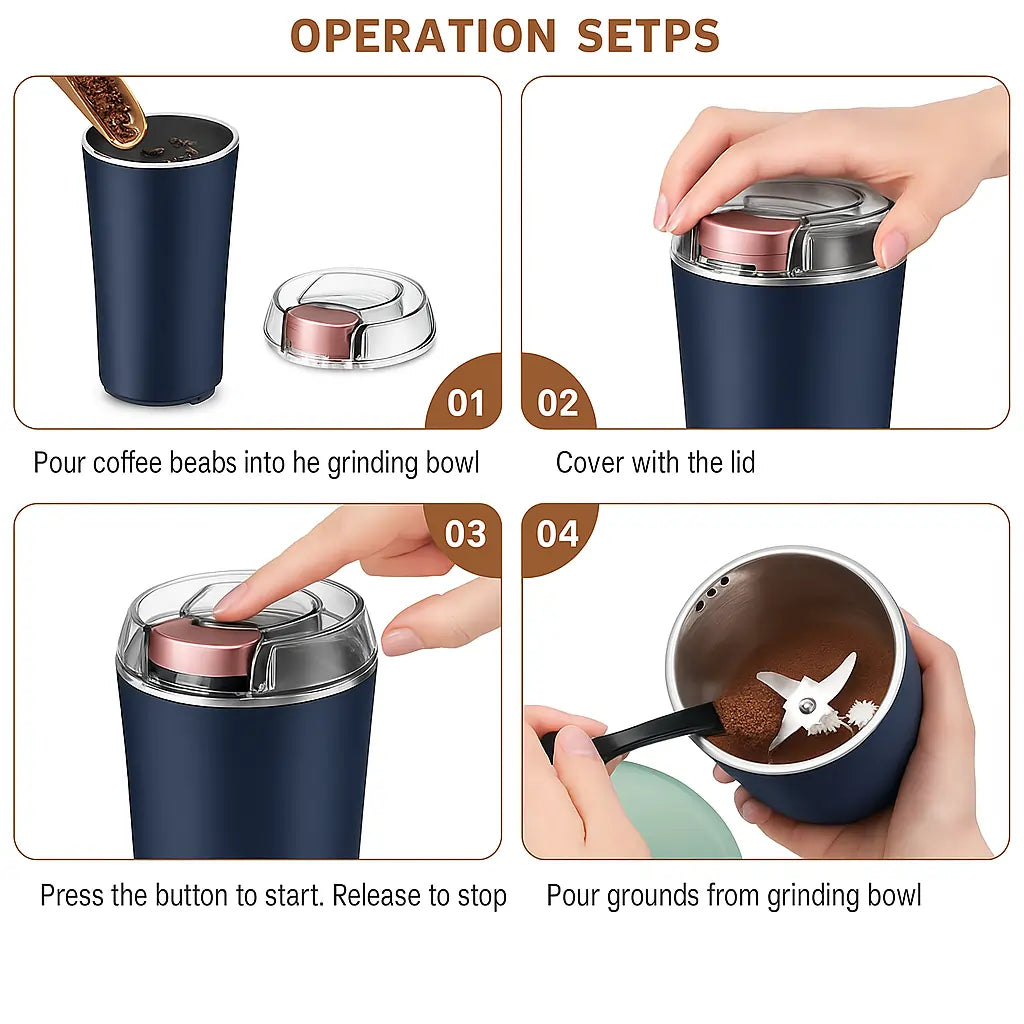 OPERATION SETPS

01

Pour coffee beabs into he grinding bowl

02

Cover with the lid

03

Press the button to start. Release to stop

04

Pour grounds from grinding bowl