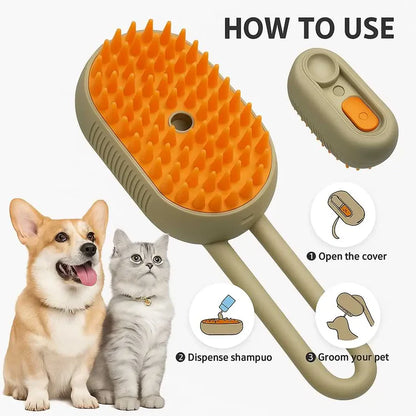 HOW TO USE

❶ Open the cover

❷ Dispense shampuo

❸ Groom your pet